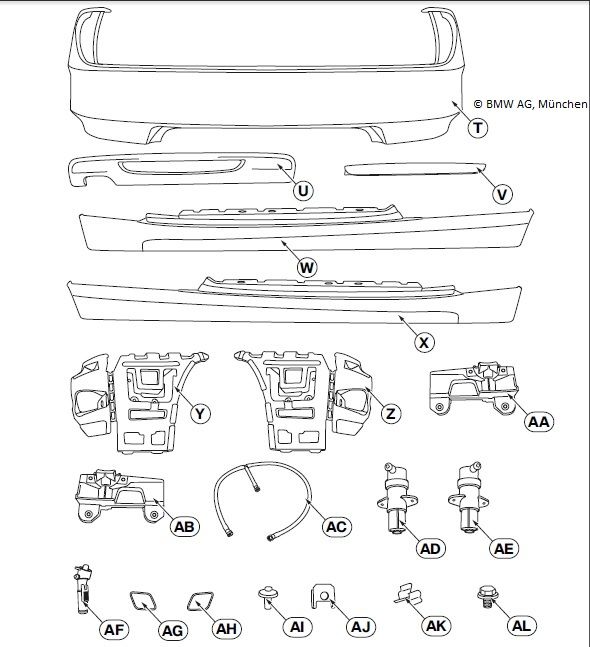 © BMW AG, München

T

U

V

W

X

Y

Z

AA

AB

AC

AD

AE

AF

AG

AH

AI

AJ

AK

AL